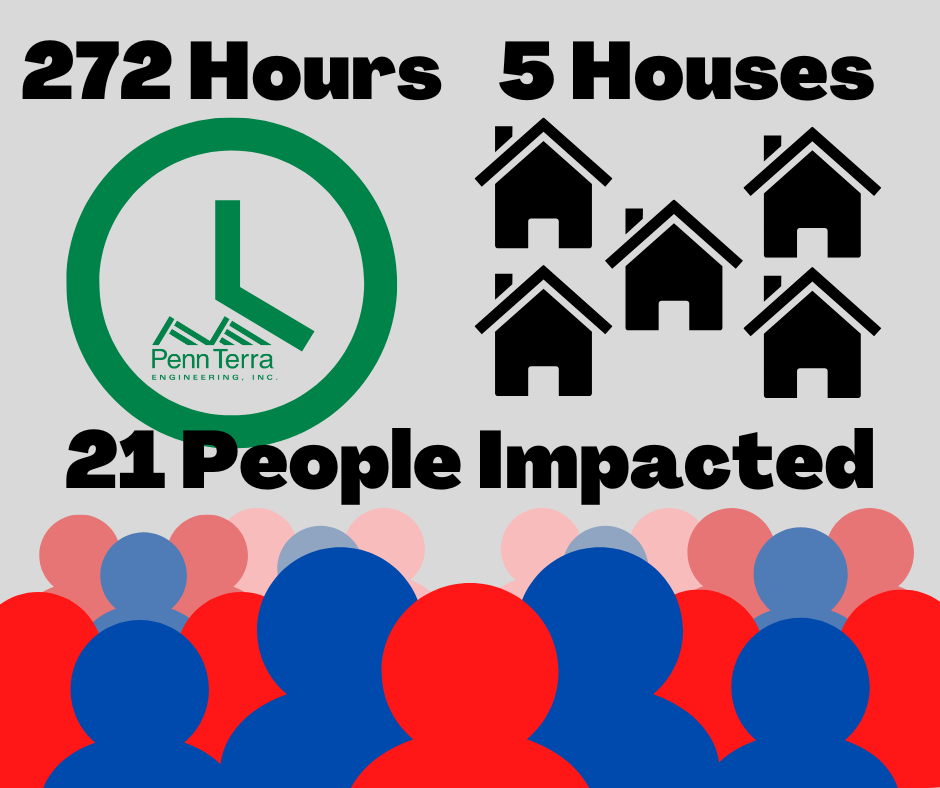 272 Hours

5 Houses

Penn Terra
ENGINEERING, INC.

21 People Impacted